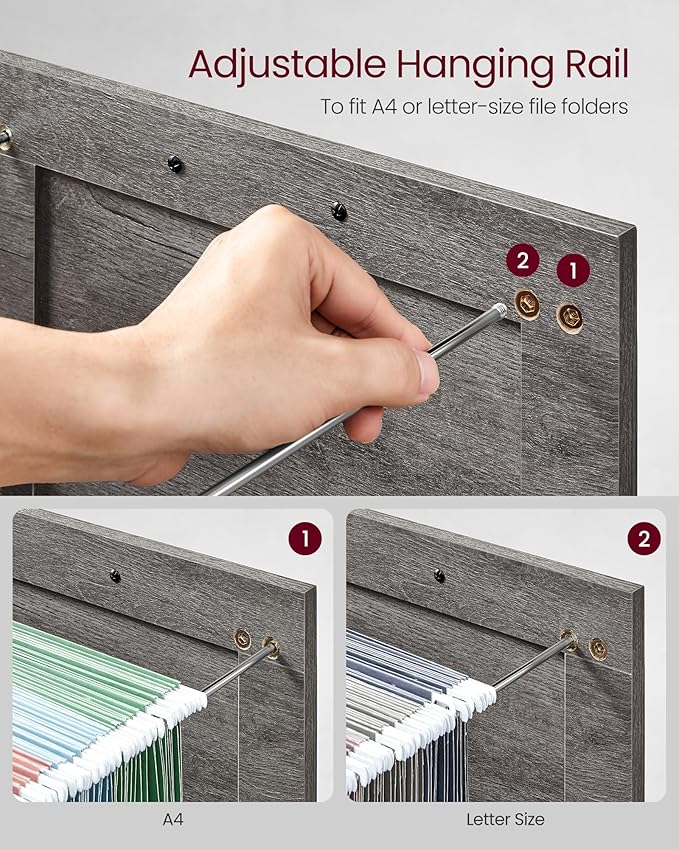 Adjustable Hanging Rail

To fit A4 or letter-size file folders

2 1

1

2

A4

Letter Size