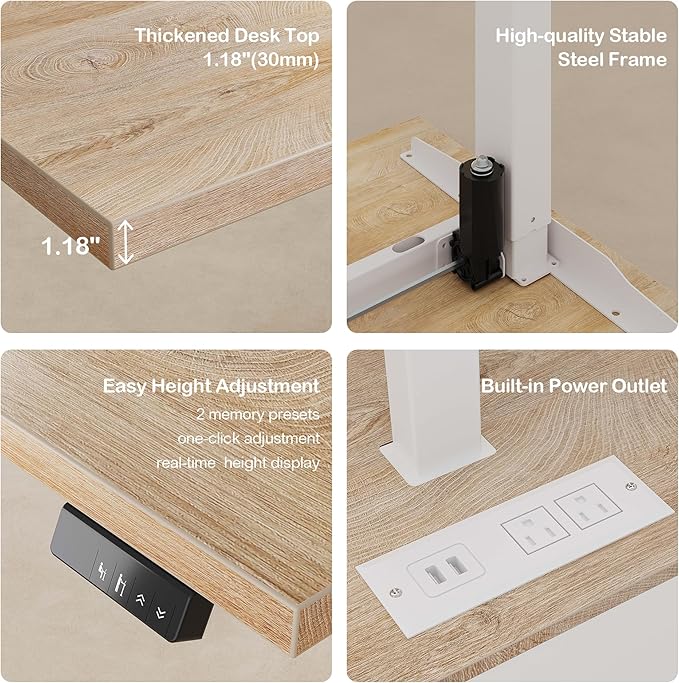 Thickened Desk Top
1.18"(30mm)

1.18"

High-quality Stable
Steel Frame

Easy Height Adjustment
2 memory presets
one-click adjustment
real-time height display

Built-in Power Outlet