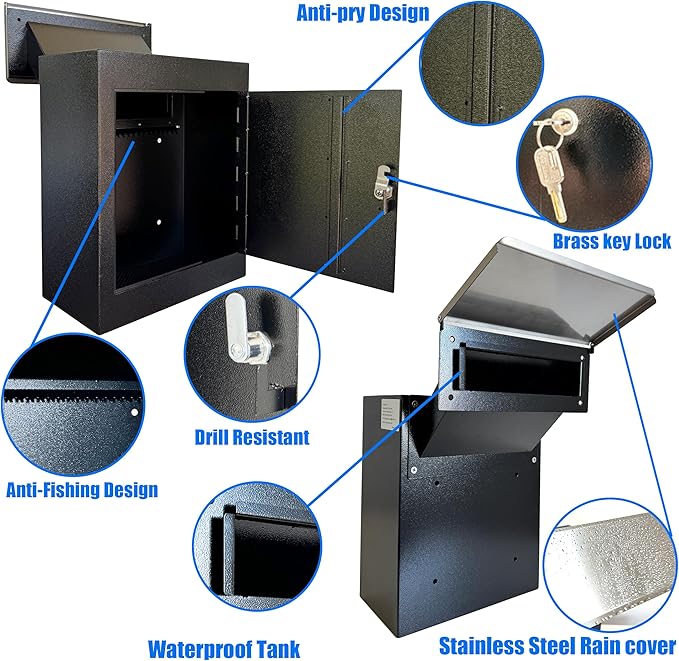 Anti-pry Design

Brass key Lock

Drill Resistant

Anti-Fishing Design

Waterproof Tank

Stainless Steel Rain cover