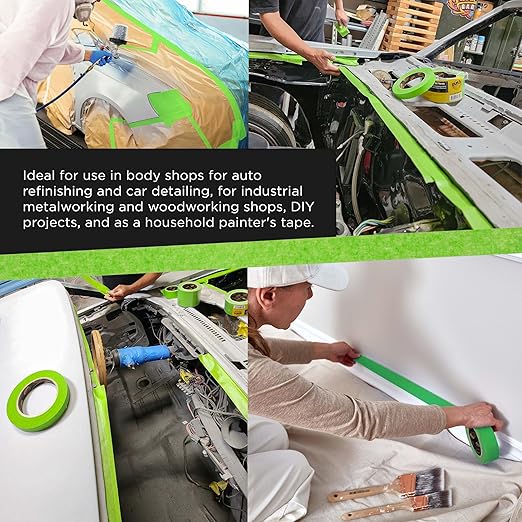 Ideal for use in body shops for auto refinishing and car detailing, for industrial metalworking and woodworking shops, DIY projects, and as a household painter's tape.