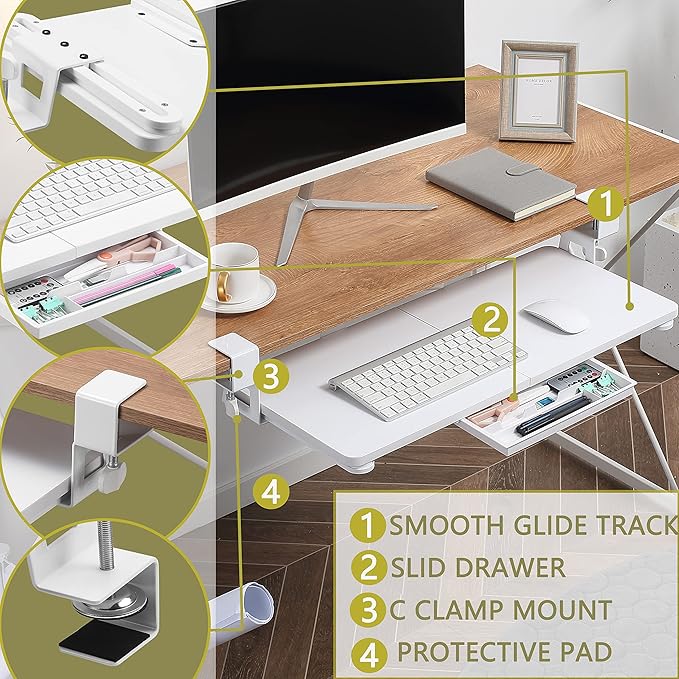 1

2

3

4

1 SMOOTH GLIDE TRACK
2 SLID DRAWER
3 C CLAMP MOUNT
4 PROTECTIVE PAD