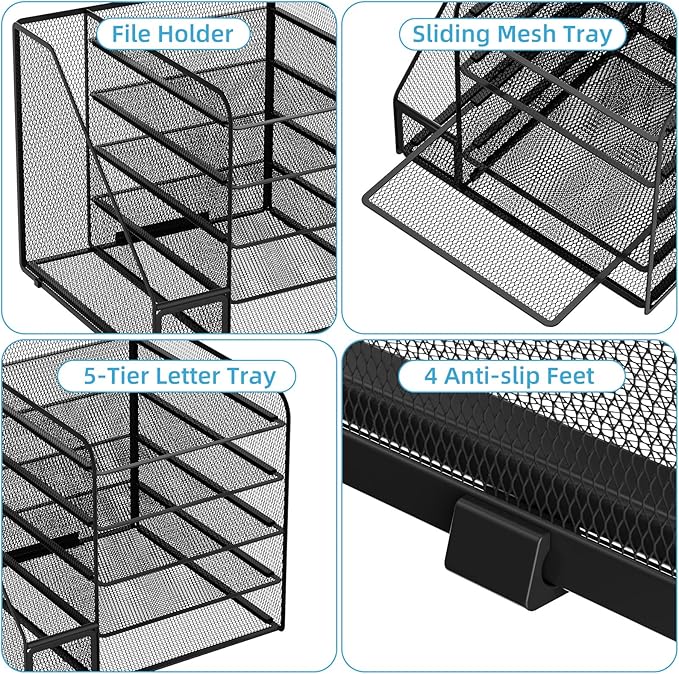 File Holder

Sliding Mesh Tray

5-Tier Letter Tray

4 Anti-slip Feet