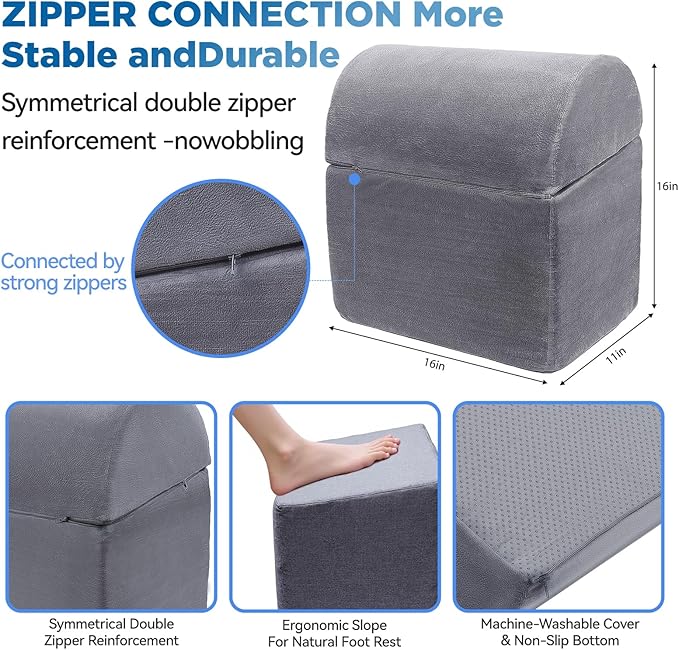 ZIPPER CONNECTION More Stable andDurable

Symmetrical double zipper reinforcement -nowobbling

Connected by strong zippers

16in

16in

11in

Symmetrical Double Zipper Reinforcement

Ergonomic Slope For Natural Foot Rest

Machine-Washable Cover & Non-Slip Bottom