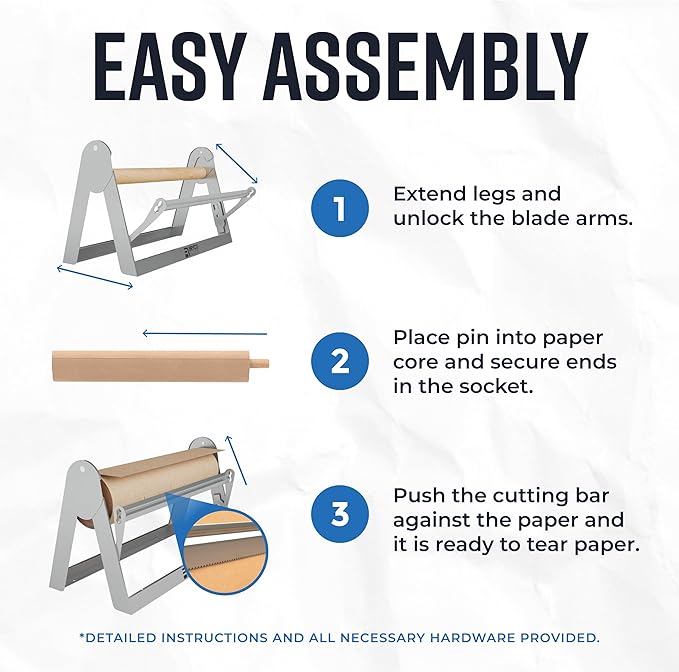 EASY ASSEMBLY

1 Extend legs and unlock the blade arms.

2 Place pin into paper core and secure ends in the socket.

3 Push the cutting bar against the paper and it is ready to tear paper.

*DETAILED INSTRUCTIONS AND ALL NECESSARY HARDWARE PROVIDED.