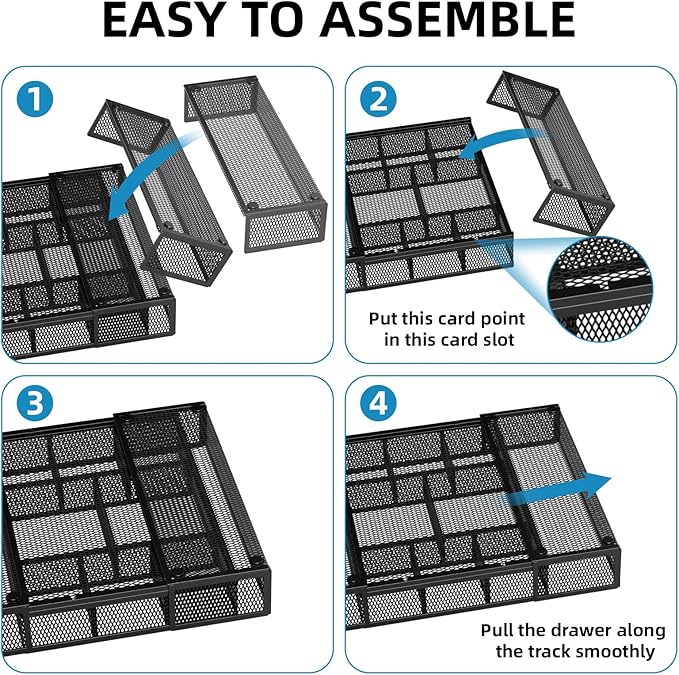 EASY TO ASSEMBLE

1

2

Put this card point in this card slot

3

4

Pull the drawer along the track smoothly