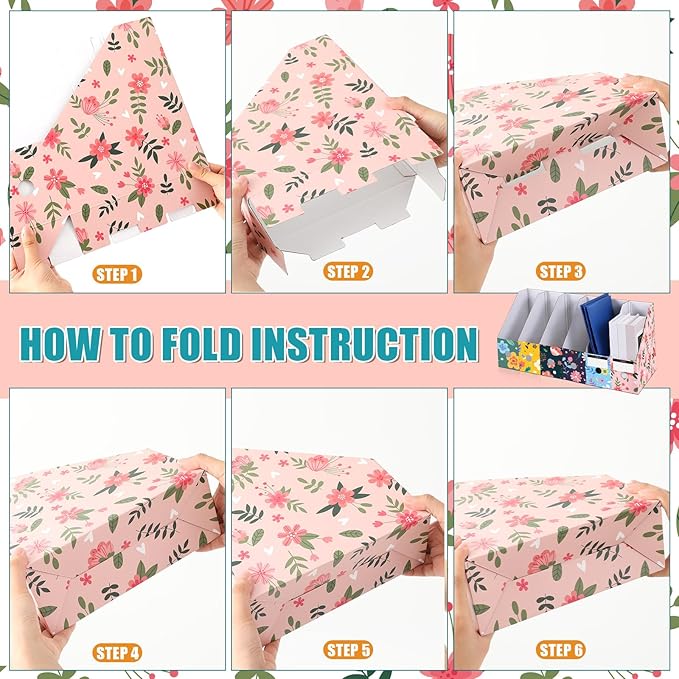 STEP 1

STEP 2

STEP 3

HOW TO FOLD INSTRUCTION

STEP 4

STEP 5

STEP 6