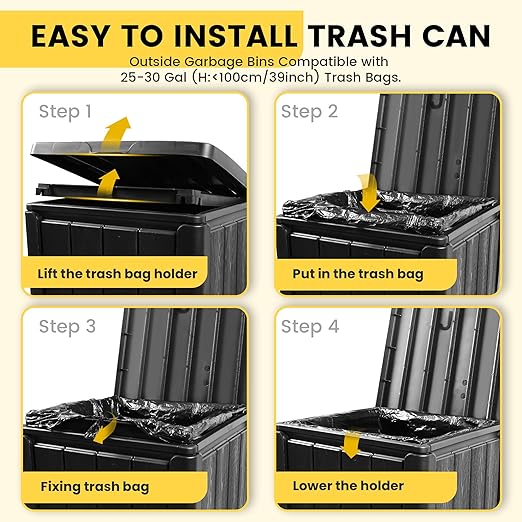 EASY TO INSTALL TRASH CAN

Outside Garbage Bins Compatible with 25-30 Gal (H:<100cm/39inch) Trash Bags.

Step 1

Lift the trash bag holder

Step 2

Put in the trash bag

Step 3

Fixing trash bag

Step 4

Lower the holder