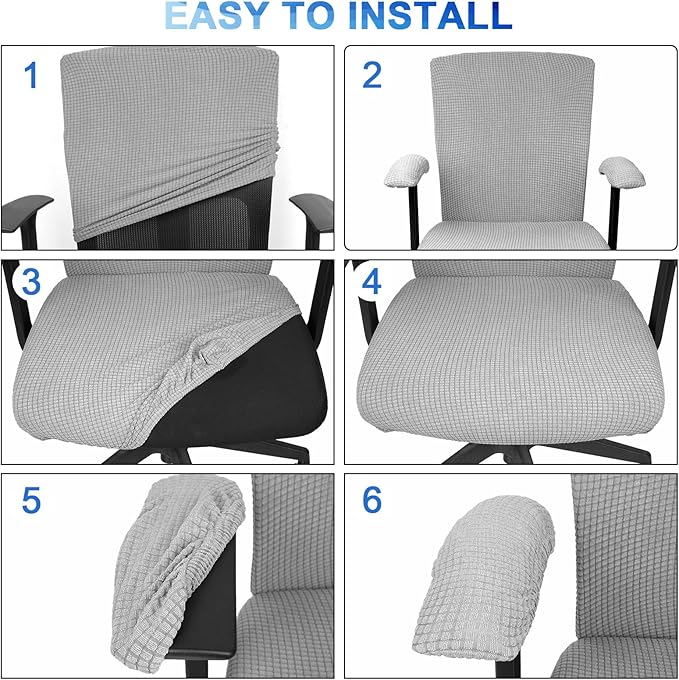 EASY TO INSTALL

1

2

3

4

5

6