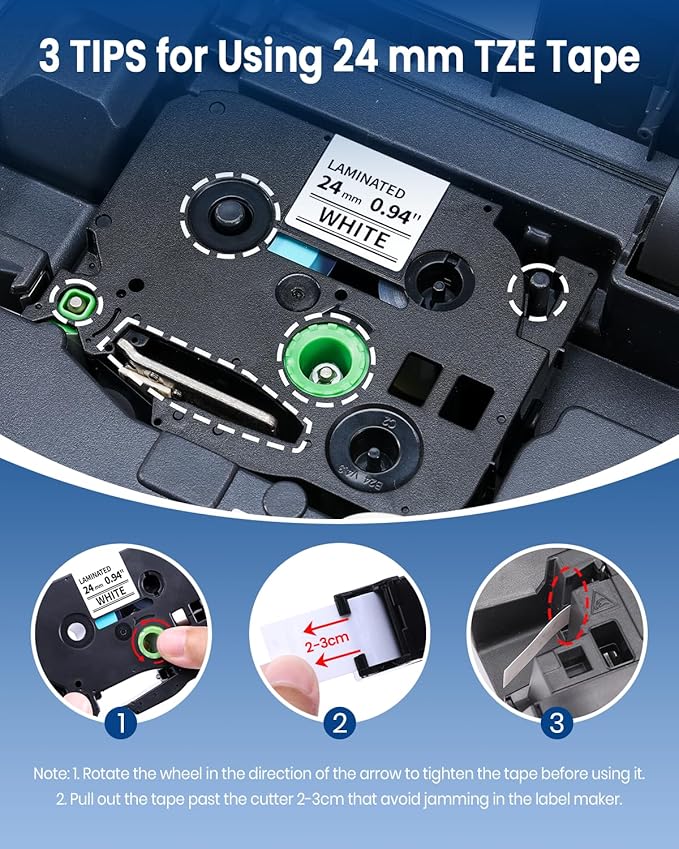 3 TIPS for Using 24 mm TZE Tape

LAMINATED
24 mm 0.94"
WHITE

LAMINATED
24 mm 0.94"
WHITE

2-3cm

1

2

3

Note: 1. Rotate the wheel in the direction of the arrow to tighten the tape before using it.
2. Pull out the tape past the cutter 2-3cm that avoid jamming in the label maker.