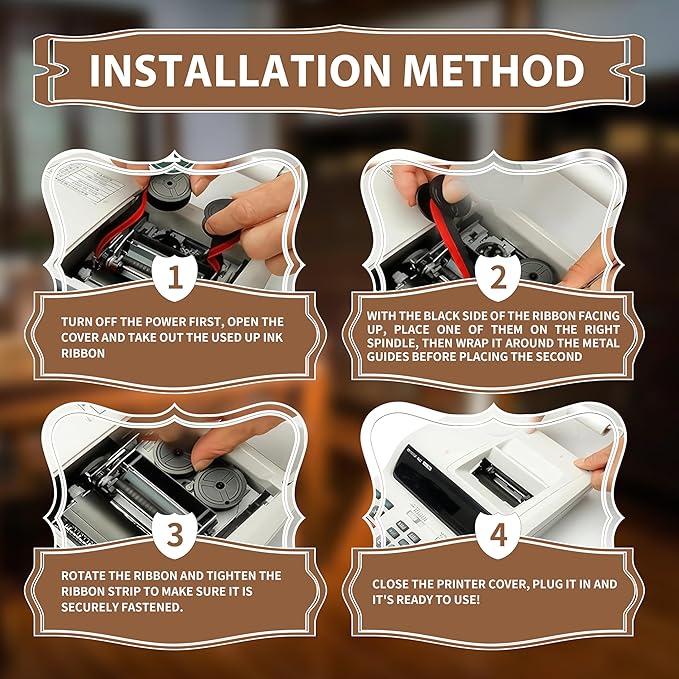 INSTALLATION METHOD

1

TURN OFF THE POWER FIRST, OPEN THE COVER AND TAKE OUT THE USED UP INK RIBBON

2

WITH THE BLACK SIDE OF THE RIBBON FACING UP, PLACE ONE OF THEM ON THE RIGHT SPINDLE, THEN WRAP IT AROUND THE METAL GUIDES BEFORE PLACING THE SECOND

3

ROTATE THE RIBBON AND TIGHTEN THE RIBBON STRIP TO MAKE SURE IT IS SECURELY FASTENED.

4

CLOSE THE PRINTER COVER, PLUG IT IN AND IT'S READY TO USE!