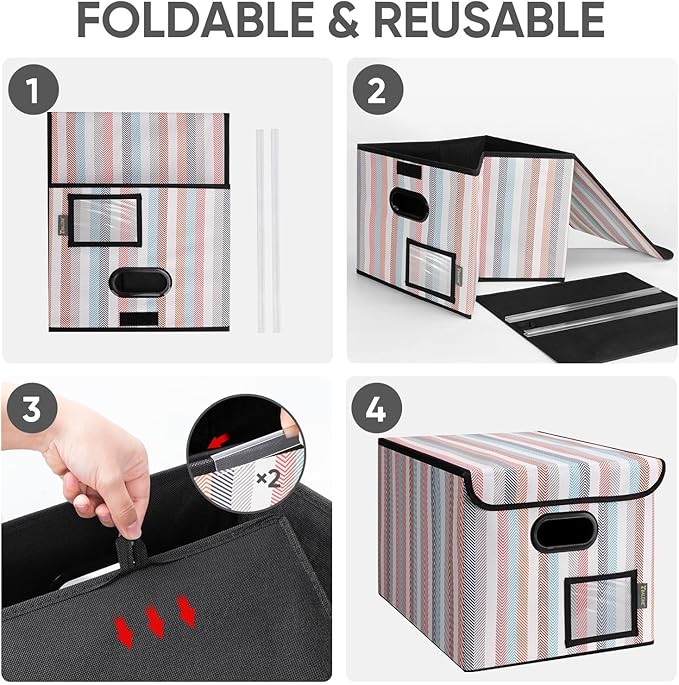 FOLDABLE & REUSABLE

1

2

3

×2

4