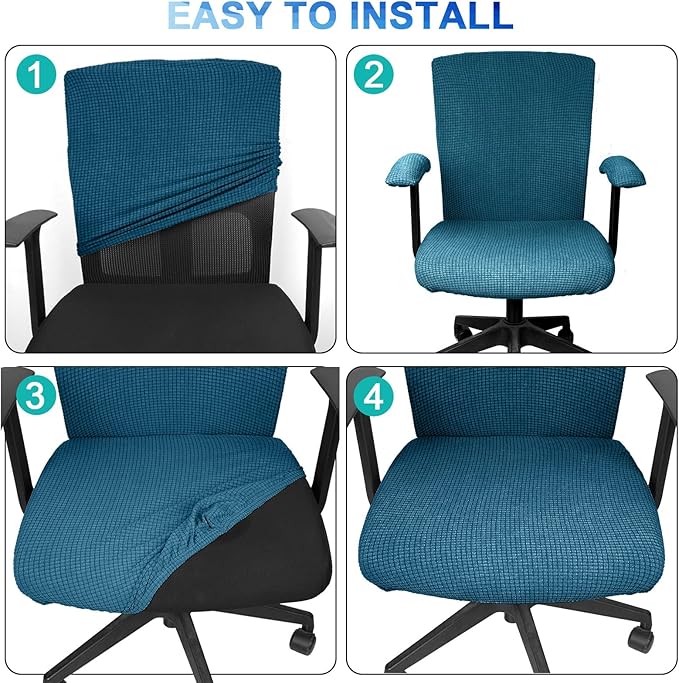 EASY TO INSTALL

1

2

3

4