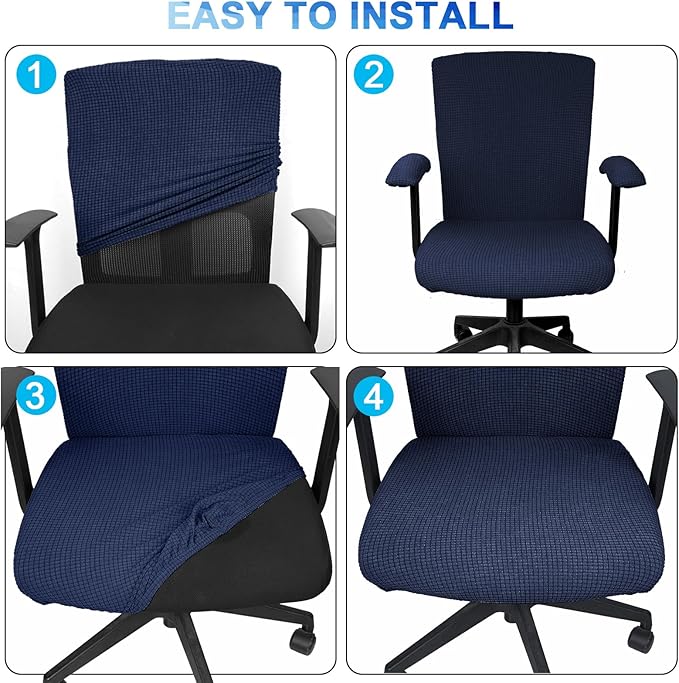 EASY TO INSTALL

1

2

3

4