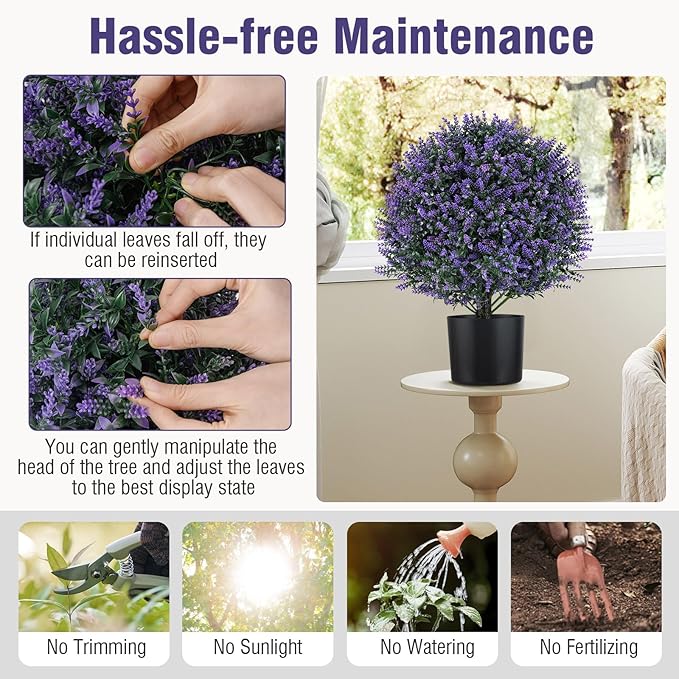 Hassle-free Maintenance

If individual leaves fall off, they can be reinserted

You can gently manipulate the head of the tree and adjust the leaves to the best display state

No Trimming

No Sunlight

No Watering

No Fertilizing