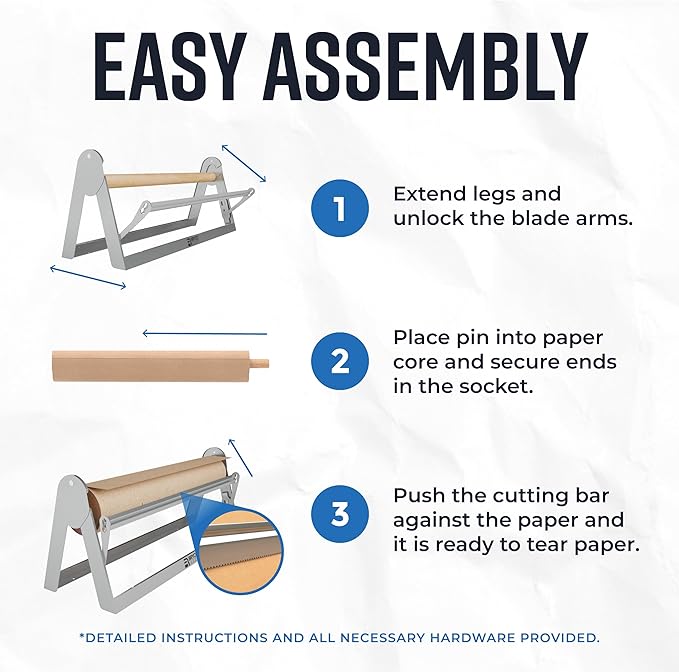 EASY ASSEMBLY

1

Extend legs and unlock the blade arms.

2

Place pin into paper core and secure ends in the socket.

3

Push the cutting bar against the paper and it is ready to tear paper.

*DETAILED INSTRUCTIONS AND ALL NECESSARY HARDWARE PROVIDED.