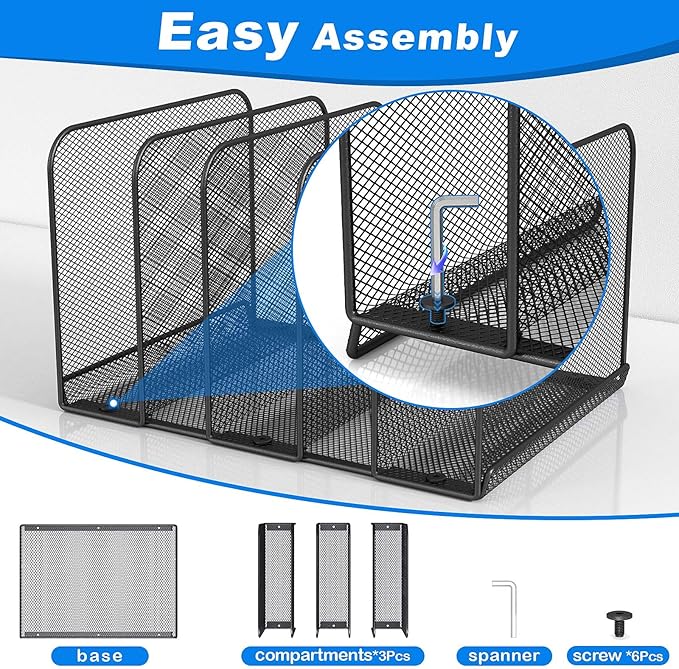 Easy Assembly

base

compartments*3Pcs

spanner

screw *6Pcs