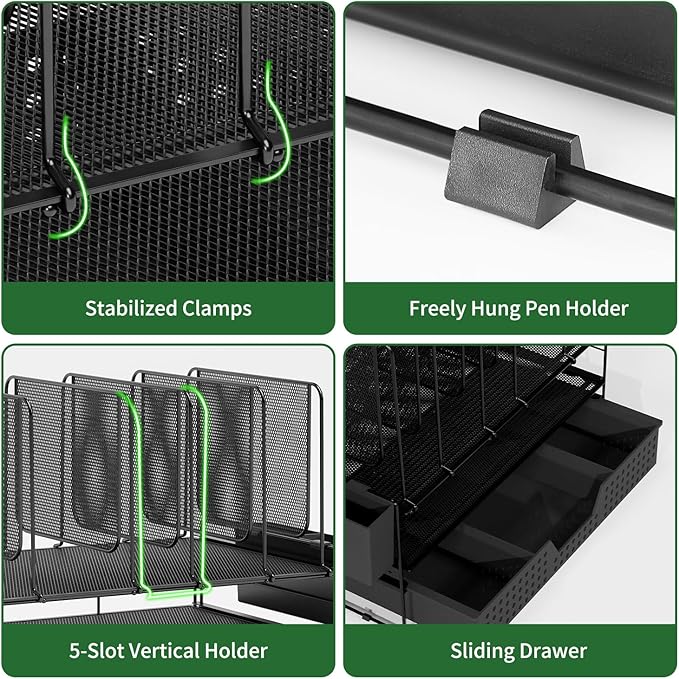 Stabilized Clamps

Freely Hung Pen Holder

5-Slot Vertical Holder

Sliding Drawer