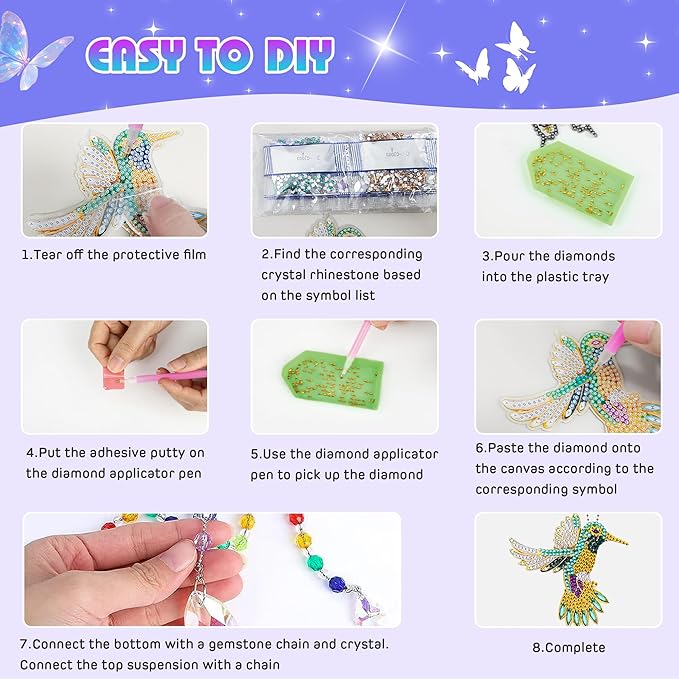 EASY TO DIY

1.Tear off the protective film

2.Find the corresponding crystal rhinestone based on the symbol list

3.Pour the diamonds into the plastic tray

4.Put the adhesive putty on the diamond applicator pen

5.Use the diamond applicator pen to pick up the diamond

6.Paste the diamond onto the canvas according to the corresponding symbol

7.Connect the bottom with a gemstone chain and crystal. Connect the top suspension with a chain

8.Complete