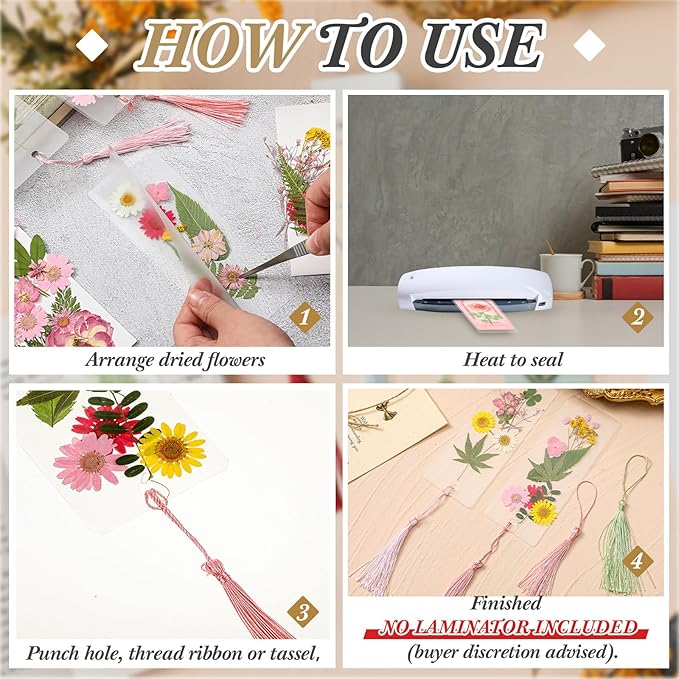 HOW TO USE

1
Arrange dried flowers

2
Heat to seal

3
Punch hole, thread ribbon or tassel,

4
Finished
NO LAMINATOR INCLUDED
(buyer discretion advised).