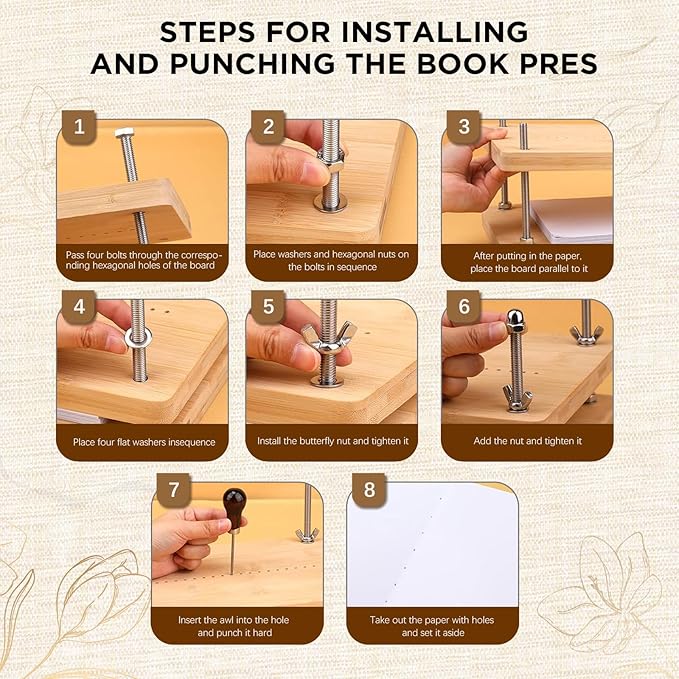 STEPS FOR INSTALLING AND PUNCHING THE BOOK PRES

1
Pass four bolts through the corresponding hexagonal holes of the board

2
Place washers and hexagonal nuts on the bolts in sequence

3
After putting in the paper, place the board parallel to it

4
Place four flat washers insequence

5
Install the butterfly nut and tighten it

6
Add the nut and tighten it

7
Insert the awl into the hole and punch it hard

8
Take out the paper with holes and set it aside