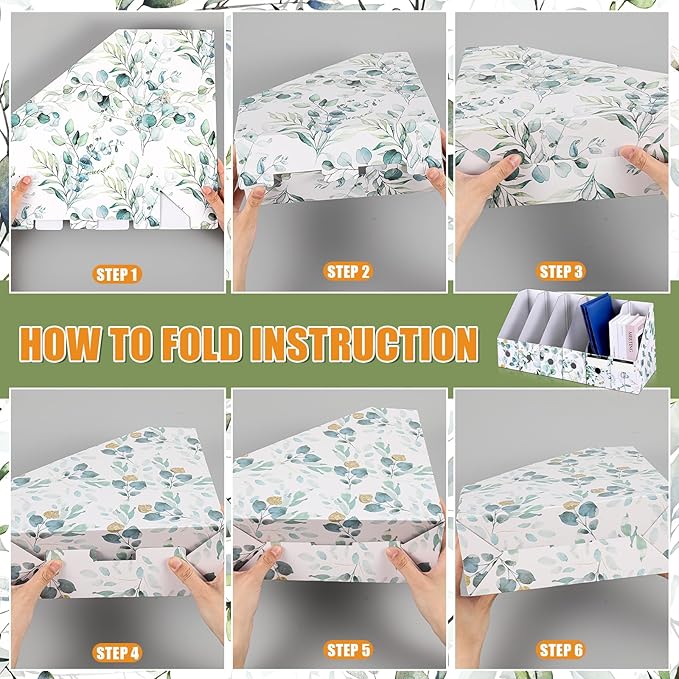 STEP 1

STEP 2

STEP 3

HOW TO FOLD INSTRUCTION

STEP 4

STEP 5

STEP 6