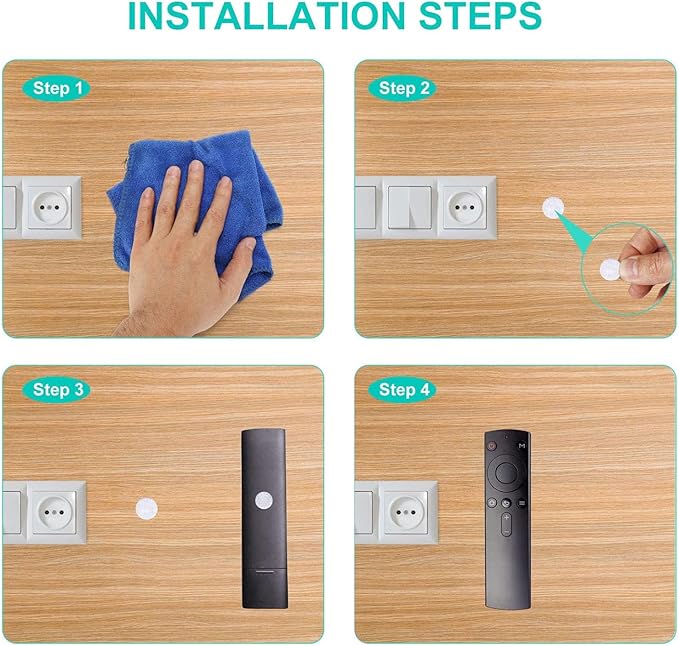 INSTALLATION STEPS

Step 1

Step 2

Step 3

Step 4