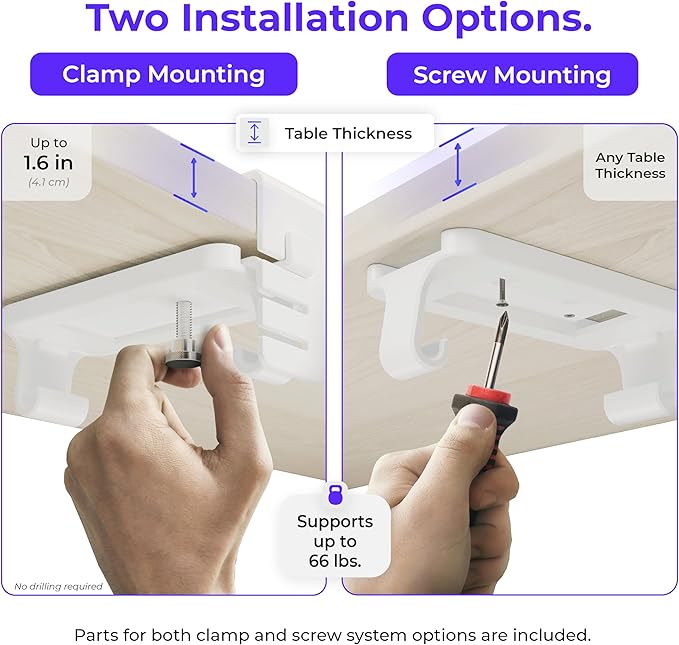 Two Installation Options.

Clamp Mounting

Screw Mounting

Table Thickness

Up to
1.6 in
(4.1 cm)

Any Table Thickness

Supports up to 66 lbs.

No drilling required

Parts for both clamp and screw system options are included.