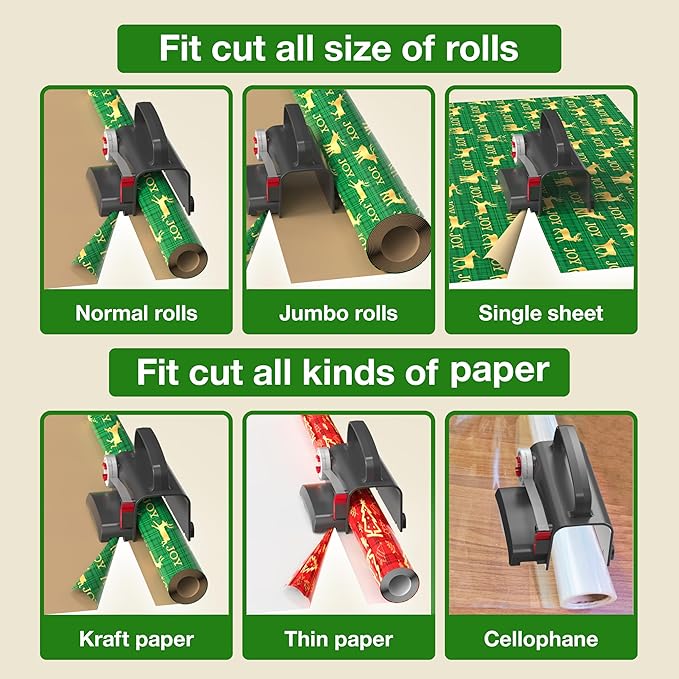 Fit cut all size of rolls

Normal rolls

Jumbo rolls

Single sheet

Fit cut all kinds of paper

Kraft paper

Thin paper

Cellophane