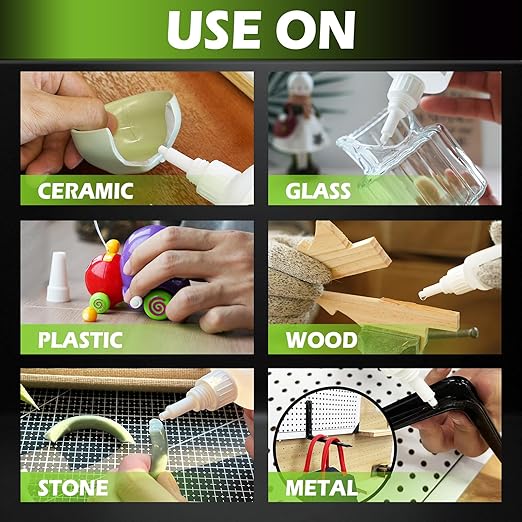 USE ON

CERAMIC

GLASS

PLASTIC

WOOD

STONE

METAL