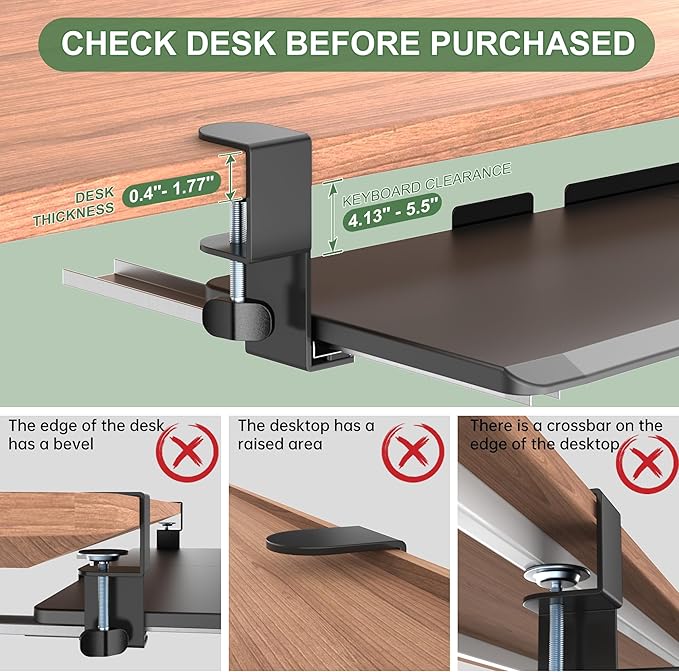 CHECK DESK BEFORE PURCHASED

DESK THICKNESS 0.4"- 1.77"

KEYBOARD CLEARANCE 4.13" - 5.5"

The edge of the desk has a bevel

The desktop has a raised area

There is a crossbar on the edge of the desktop