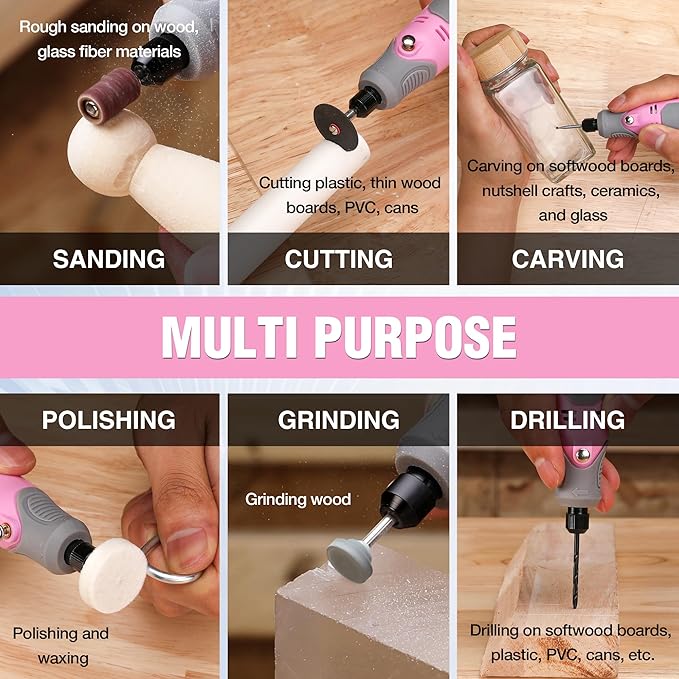 Rough sanding on wood, glass fiber materials

SANDING

Cutting plastic, thin wood boards, PVC, cans

CUTTING

Carving on softwood boards, nutshell crafts, ceramics, and glass

CARVING

MULTI PURPOSE

POLISHING

Polishing and waxing

GRINDING

Grinding wood

DRILLING

Drilling on softwood boards, plastic, PVC, cans, etc.