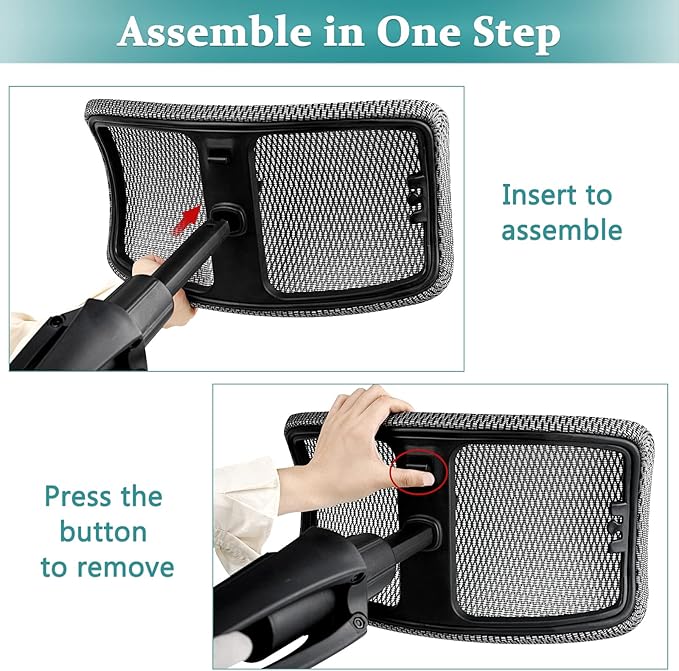 Assemble in One Step

Insert to assemble

Press the button to remove