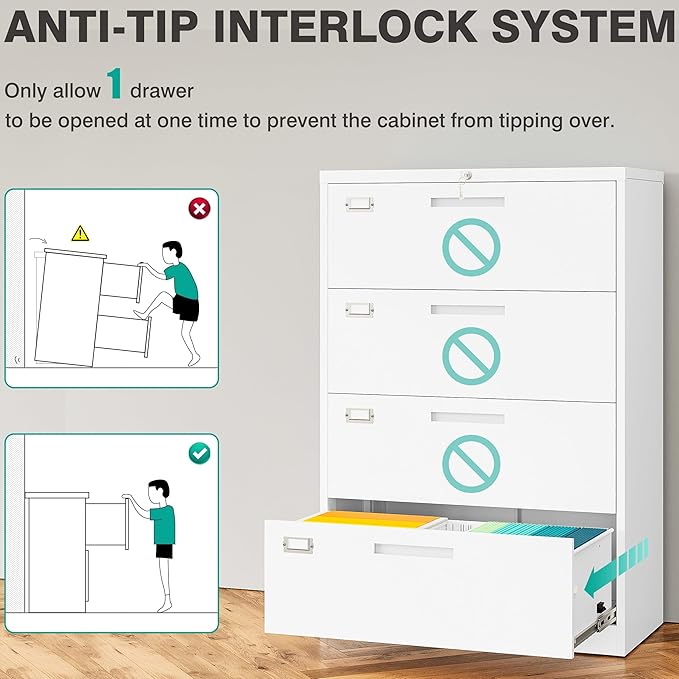 ANTI-TIP INTERLOCK SYSTEM

Only allow 1 drawer
to be opened at one time to prevent the cabinet from tipping over.