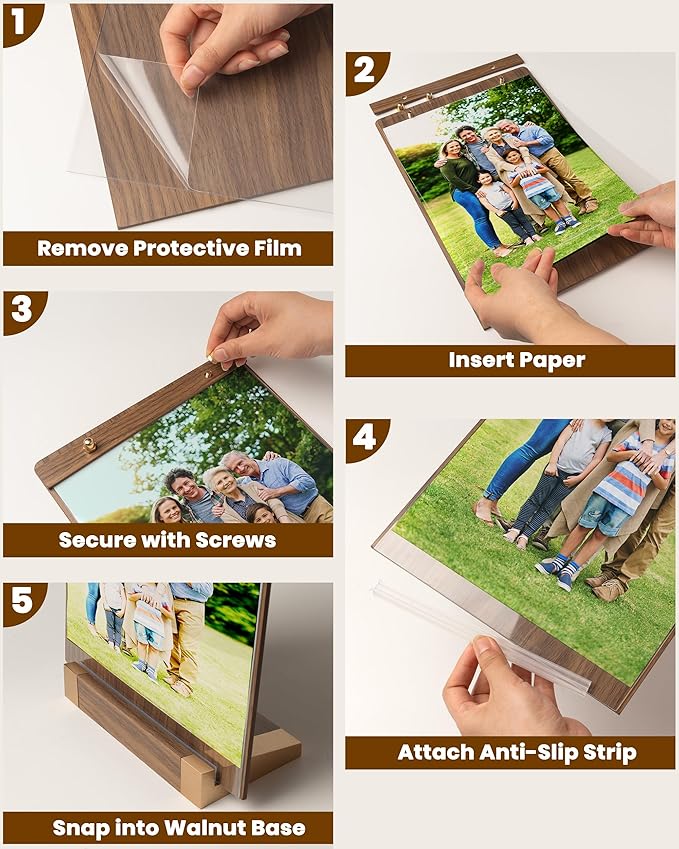 1

Remove Protective Film

2

Insert Paper

3

Secure with Screws

4

Attach Anti-Slip Strip

5

Snap into Walnut Base