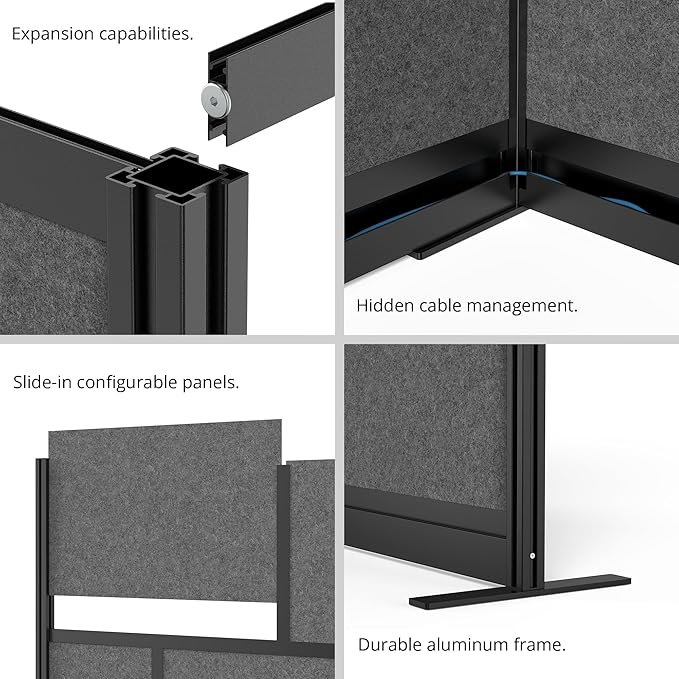 Expansion capabilities.

Hidden cable management.

Slide-in configurable panels.

Durable aluminum frame.