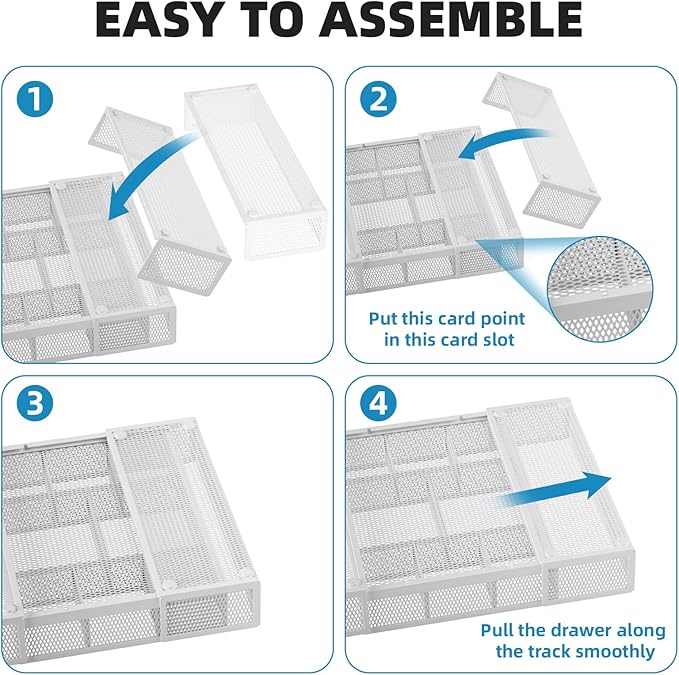 EASY TO ASSEMBLE

1

2

Put this card point in this card slot

3

4

Pull the drawer along the track smoothly