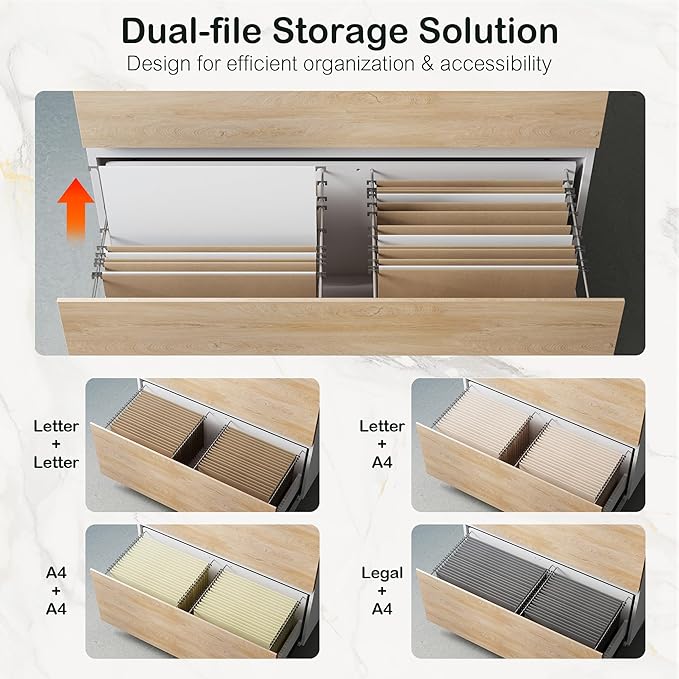 Dual-file Storage Solution
Design for efficient organization & accessibility

Letter
+
Letter

Letter
+
A4

A4
+
A4

Legal
+
A4