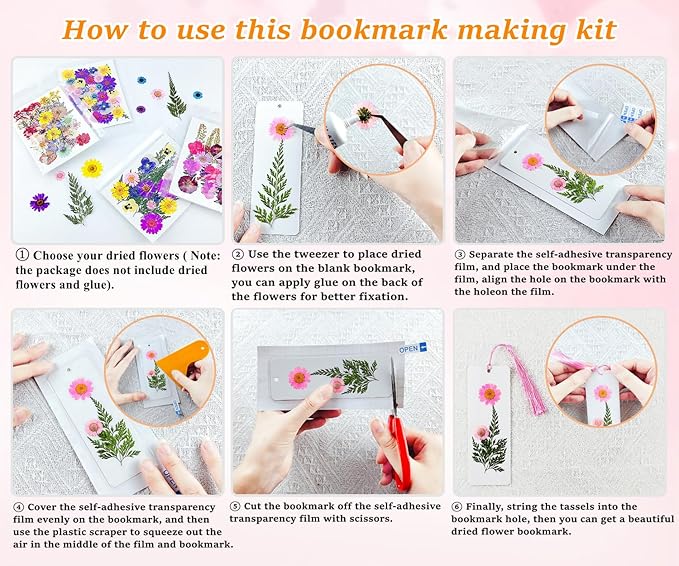 How to use this bookmark making kit

① Choose your dried flowers ( Note: the package does not include dried flowers and glue).

② Use the tweezer to place dried flowers on the blank bookmark, you can apply glue on the back of the flowers for better fixation.

③ Separate the self-adhesive transparency film, and place the bookmark under the film, align the hole on the bookmark with the holeon the film.

OPEN

④ Cover the self-adhesive transparency film evenly on the bookmark, and then use the plastic scraper to squeeze out the air in the middle of the film and bookmark.

⑤ Cut the bookmark off the self-adhesive transparency film with scissors.

⑥ Finally, string the tassels into the bookmark hole, then you can get a beautiful dried flower bookmark.