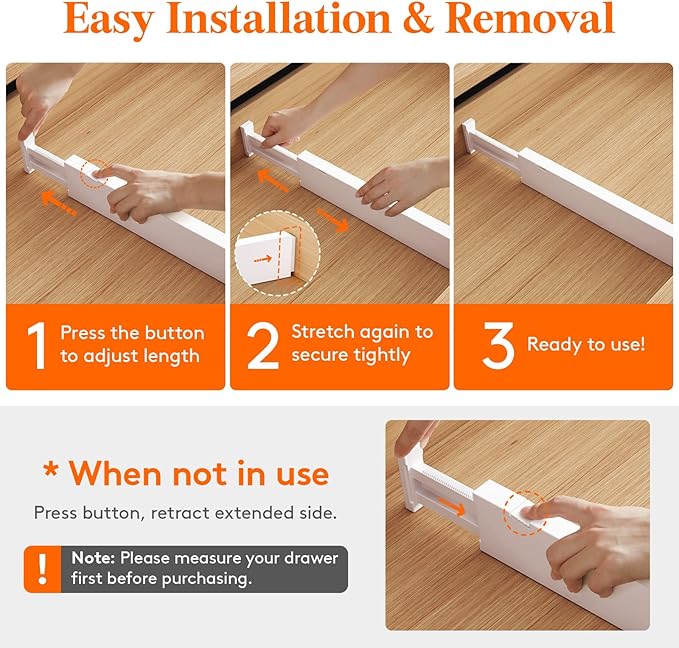 Easy Installation & Removal

1 Press the button to adjust length

2 Stretch again to secure tightly

3 Ready to use!

* When not in use

Press button, retract extended side.

! Note: Please measure your drawer first before purchasing.