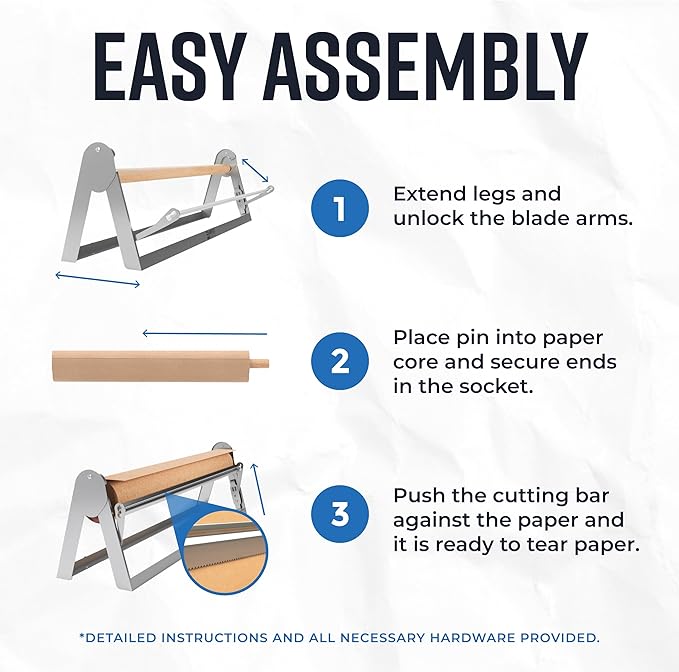 EASY ASSEMBLY

1
Extend legs and unlock the blade arms.

2
Place pin into paper core and secure ends in the socket.

3
Push the cutting bar against the paper and it is ready to tear paper.

*DETAILED INSTRUCTIONS AND ALL NECESSARY HARDWARE PROVIDED.