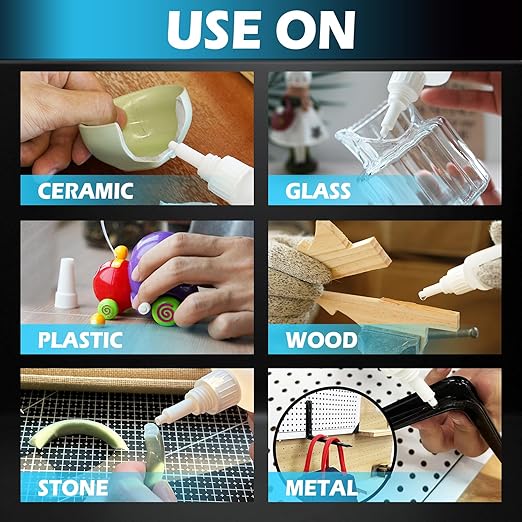 USE ON

CERAMIC

GLASS

PLASTIC

WOOD

STONE

METAL