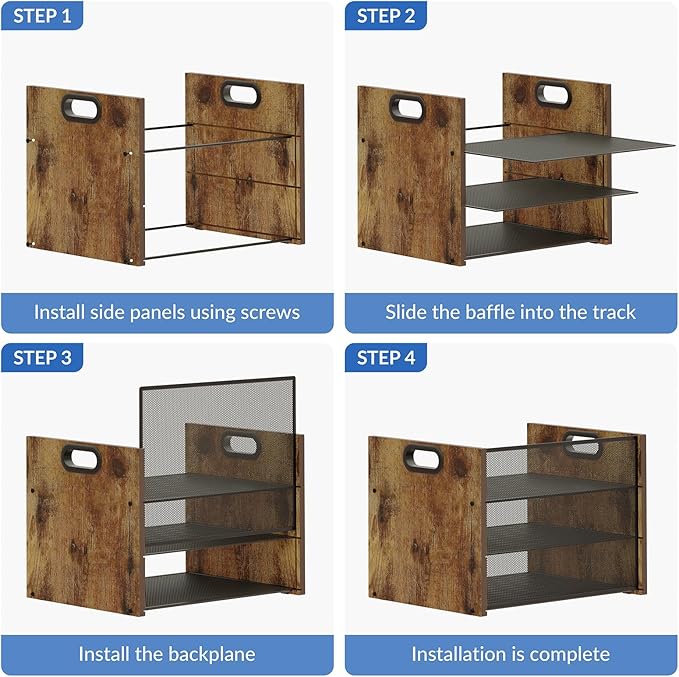 STEP 1

Install side panels using screws

STEP 2

Slide the baffle into the track

STEP 3

Install the backplane

STEP 4

Installation is complete