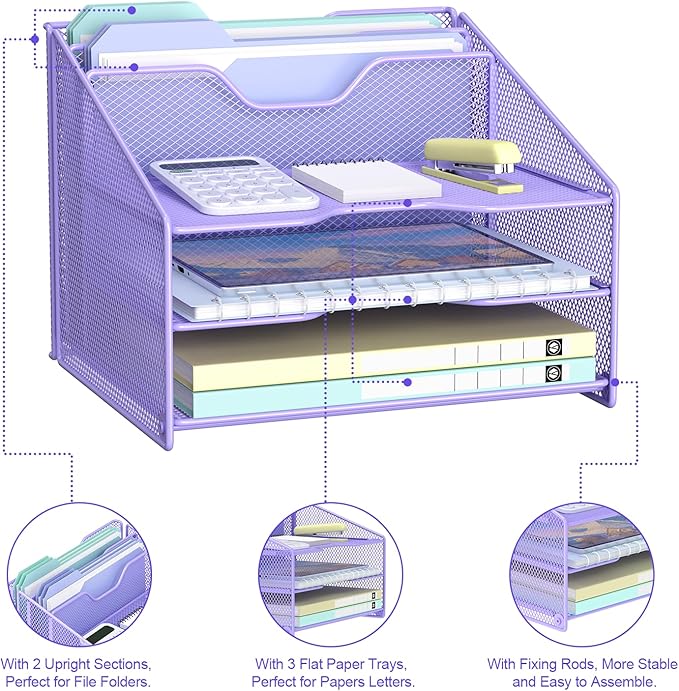 With 2 Upright Sections, Perfect for File Folders.

With 3 Flat Paper Trays, Perfect for Papers Letters.

With Fixing Rods, More Stable and Easy to Assemble.