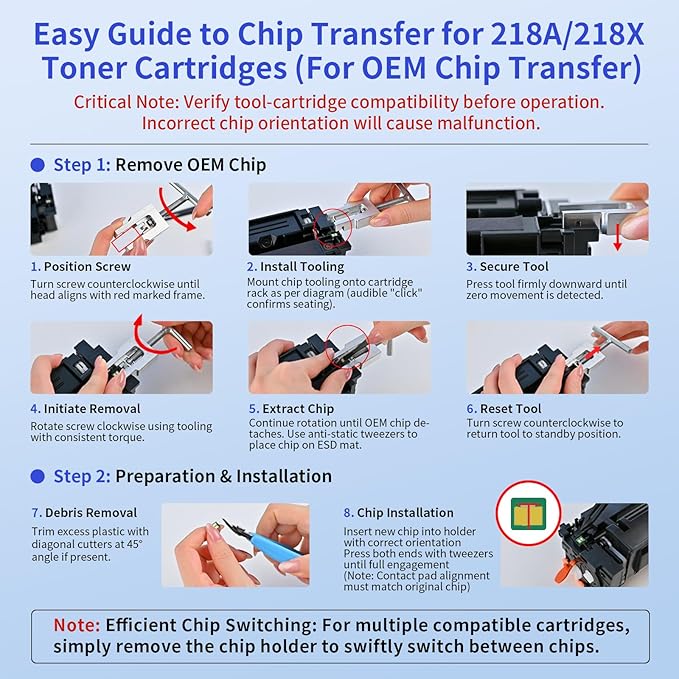 Easy Guide to Chip Transfer for 218A/218X Toner Cartridges (For OEM Chip Transfer)

Critical Note: Verify tool-cartridge compatibility before operation. Incorrect chip orientation will cause malfunction.

Step 1: Remove OEM Chip

1. Position Screw
Turn screw counterclockwise until head aligns with red marked frame.

2. Install Tooling
Mount chip tooling onto cartridge rack as per diagram (audible "click" confirms seating).

3. Secure Tool
Press tool firmly downward until zero movement is detected.

4. Initiate Removal
Rotate screw clockwise using tooling with consistent torque.

5. Extract Chip
Continue rotation until OEM chip detaches. Use anti-static tweezers to place chip on ESD mat.

6. Reset Tool
Turn screw counterclockwise to return tool to standby position.

Step 2: Preparation & Installation

7. Debris Removal
Trim excess plastic with diagonal cutters at 45° angle if present.

8. Chip Installation
Insert new chip into holder with correct orientation
Press both ends with tweezers until full engagement
(Note: Contact pad alignment must match original chip)

Note: Efficient Chip Switching: For multiple compatible cartridges, simply remove the chip holder to swiftly switch between chips.