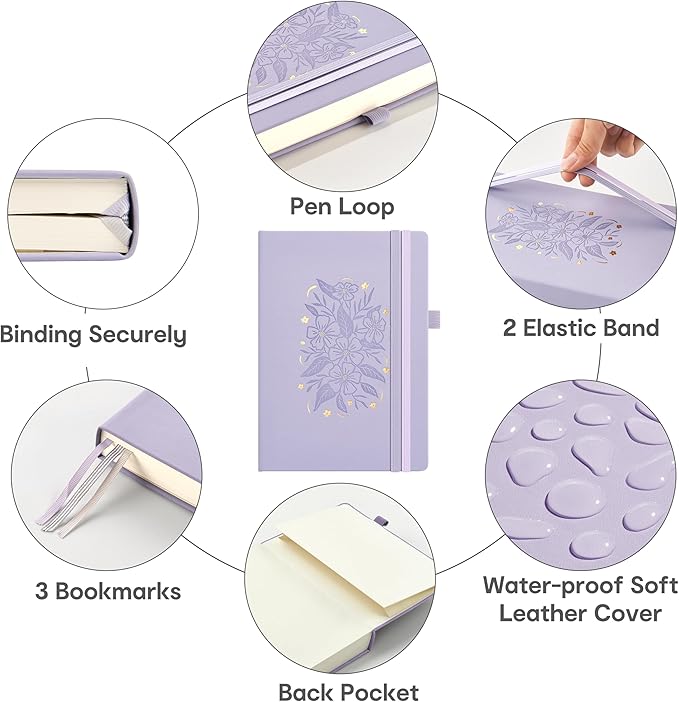 Pen Loop

Binding Securely

2 Elastic Band

3 Bookmarks

Water-proof Soft Leather Cover

Back Pocket