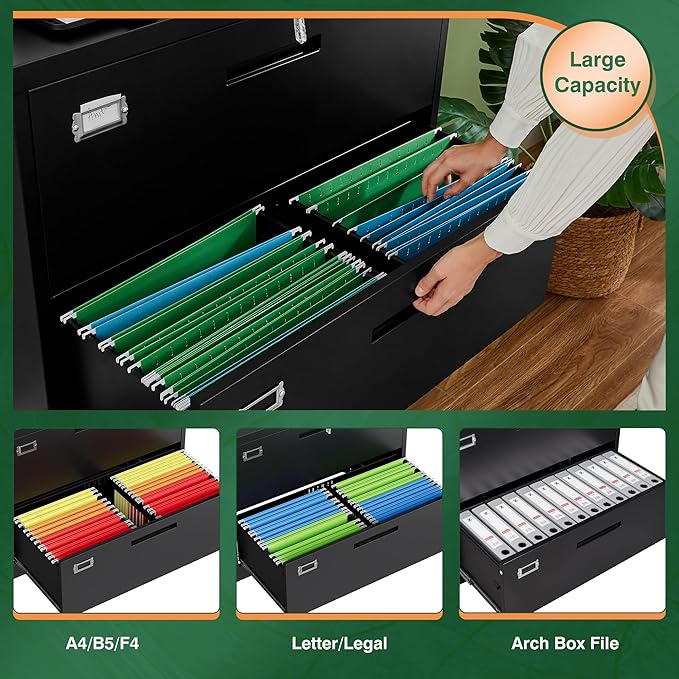 Large Capacity

A4/B5/F4

Letter/Legal

Arch Box File