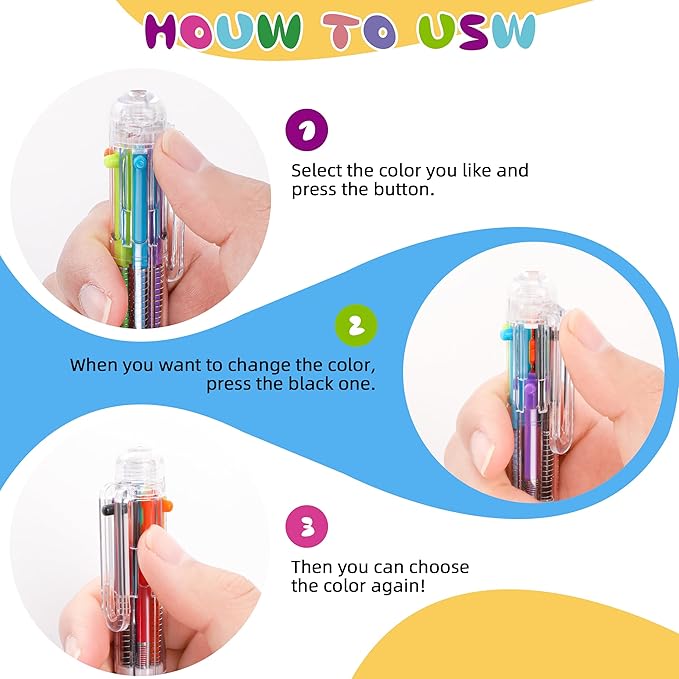 HOUW TO USW

1

Select the color you like and press the button.

2

When you want to change the color, press the black one.

3

Then you can choose the color again!