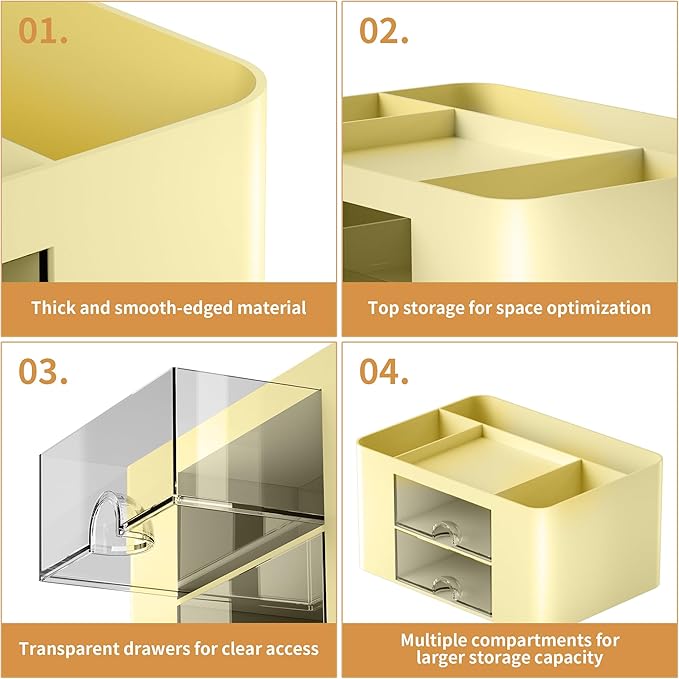 01.

Thick and smooth-edged material

02.

Top storage for space optimization

03.

Transparent drawers for clear access

04.

Multiple compartments for larger storage capacity