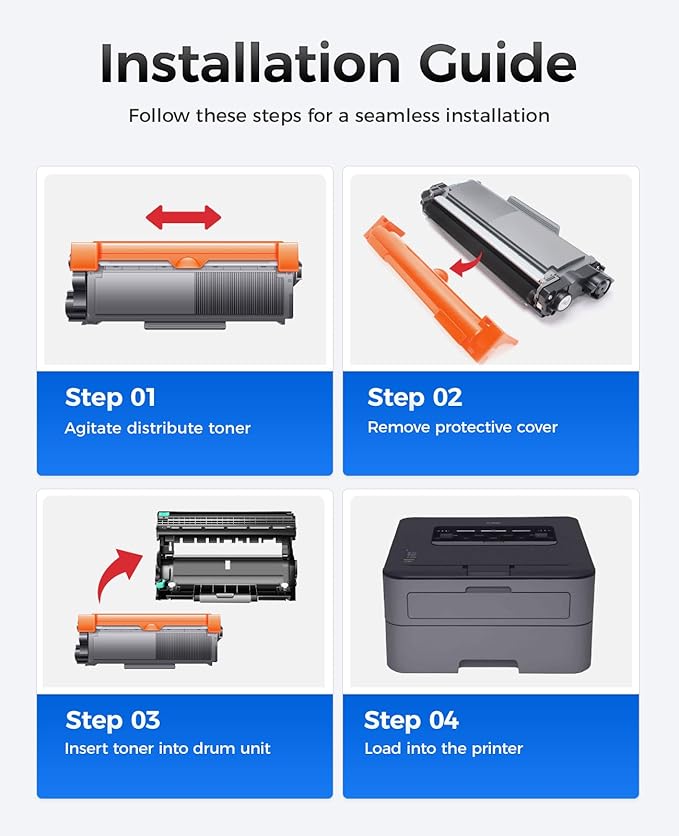 Installation Guide

Follow these steps for a seamless installation

Step 01
Agitate distribute toner

Step 02
Remove protective cover

Step 03
Insert toner into drum unit

Step 04
Load into the printer