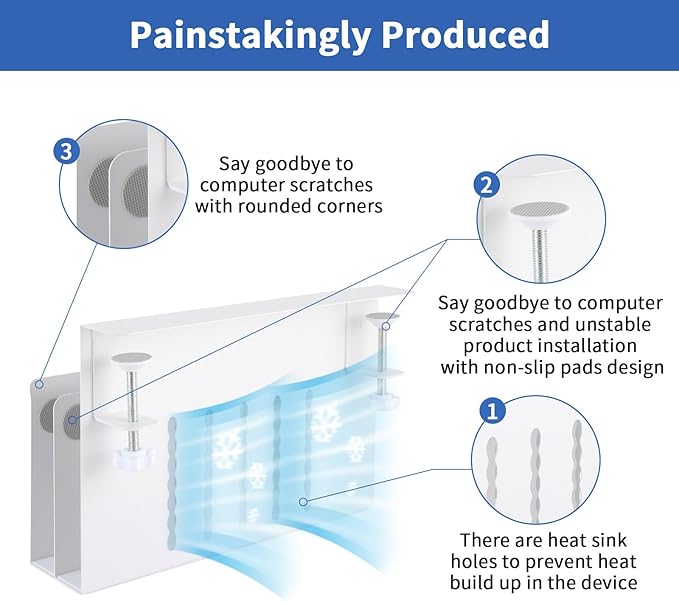 Painstakingly Produced

3

Say goodbye to computer scratches with rounded corners

2

Say goodbye to computer scratches and unstable product installation with non-slip pads design

1

There are heat sink holes to prevent heat build up in the device